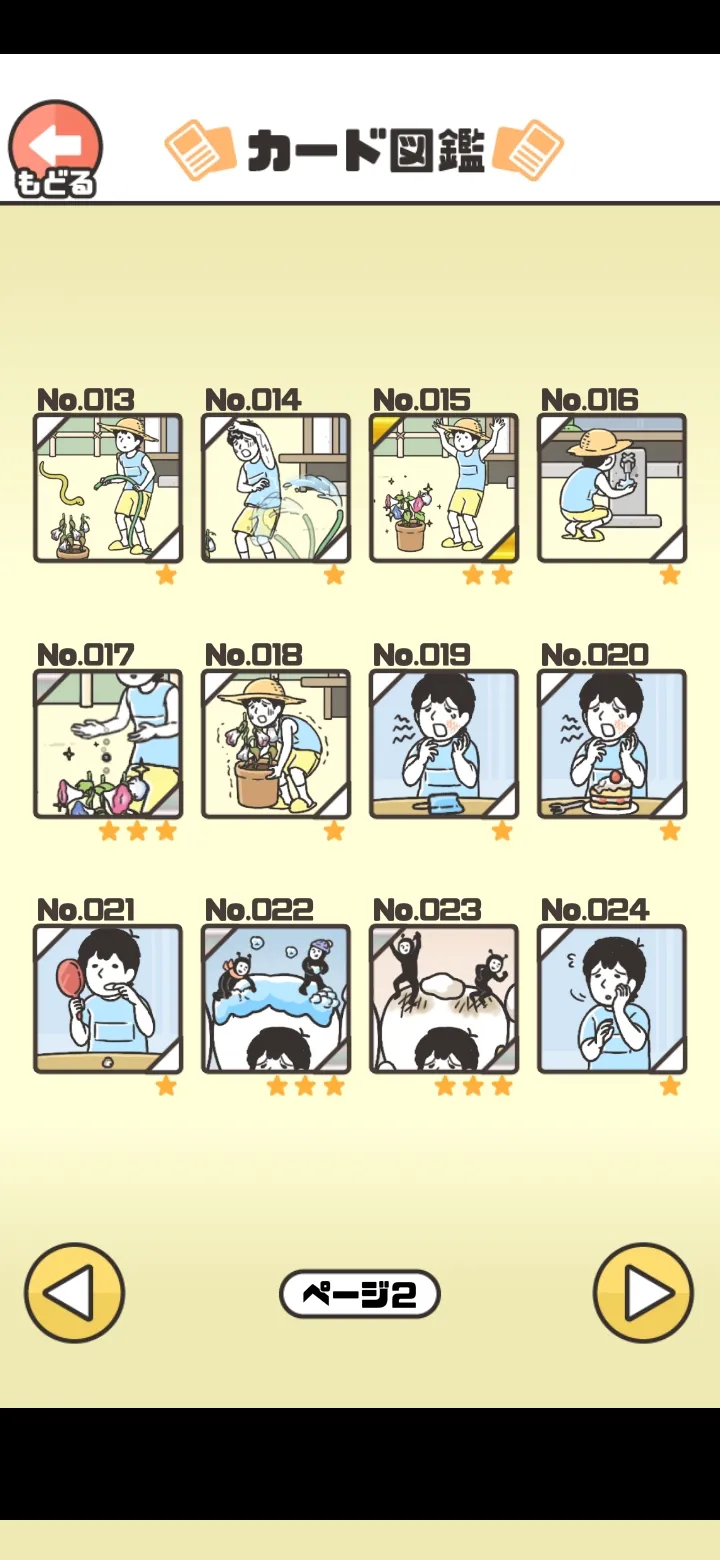 もどる

カード図鑑

No.013
No.014
No.015
No.016

No.017
No.018
No.019
No.020

No.021
No.022
No.023
No.024

ページ2